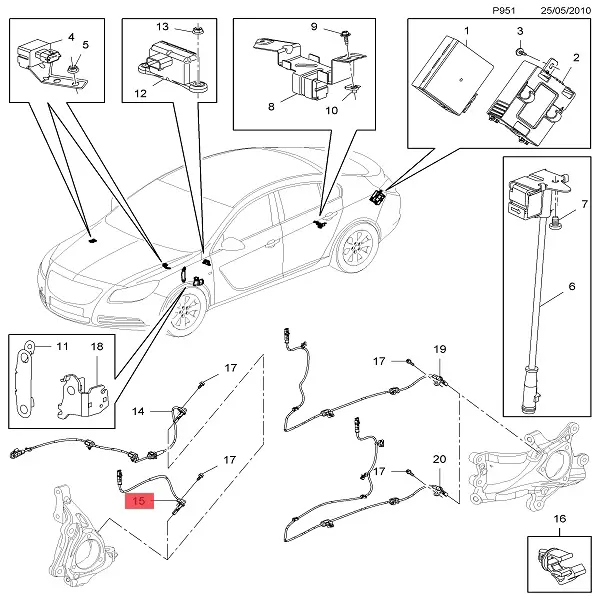 P951 25/05/2010

4
5

13
12

9
8
10

1
3
2

7
6

11
18

17
14
17
15

17
19
17
20

16