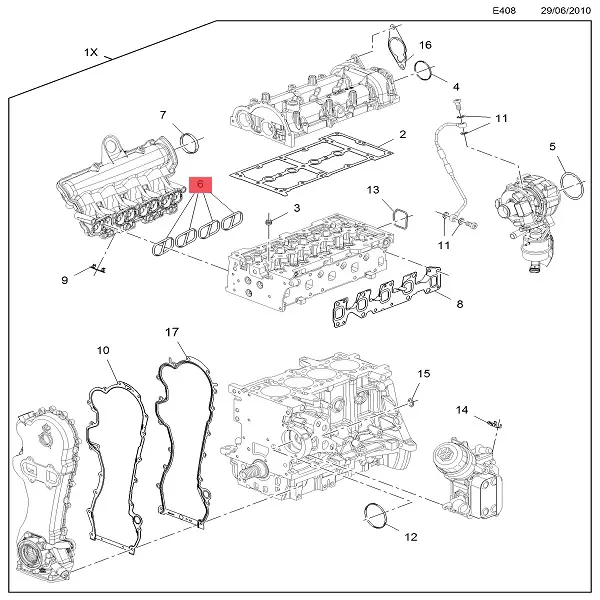 E408 29/06/2010

1X

16

4

7

11

2

5

6

13

3

11

9

8

17

10

15

14

12