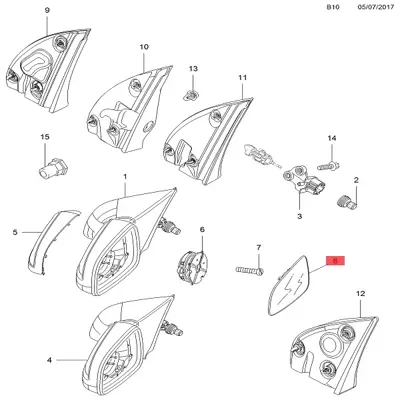 B10 05/07/2017

9

10

13

11

15

14

1

2

3

5

6

7

8

12

4