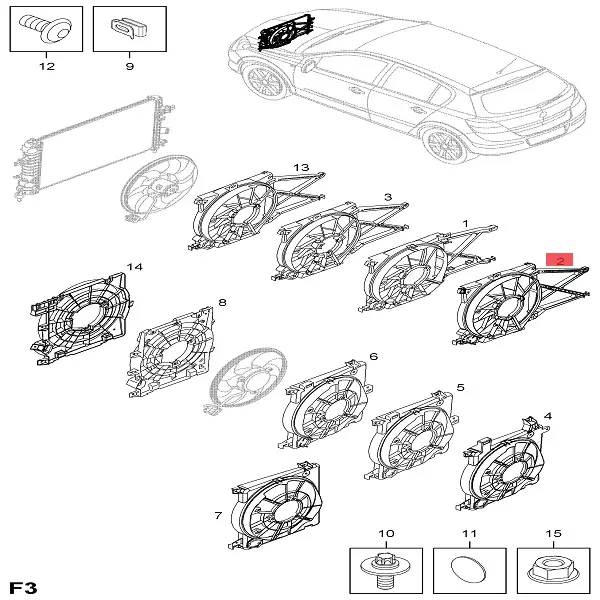 12
9
13
3
1
2
14
8
6
5
4
7
10
11
15
F3