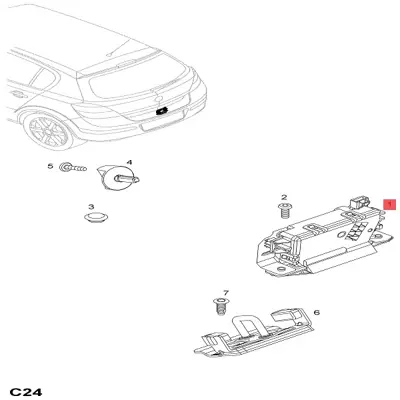 5
4
3
2
1
7
6
C24