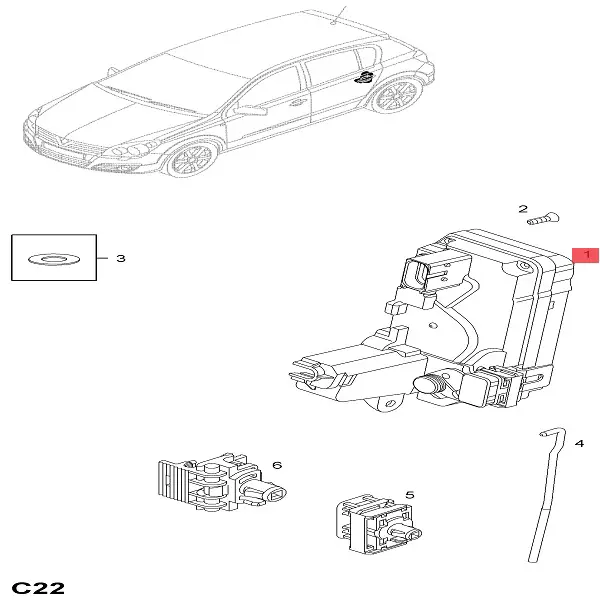 2

3

1

4

6

5

C22