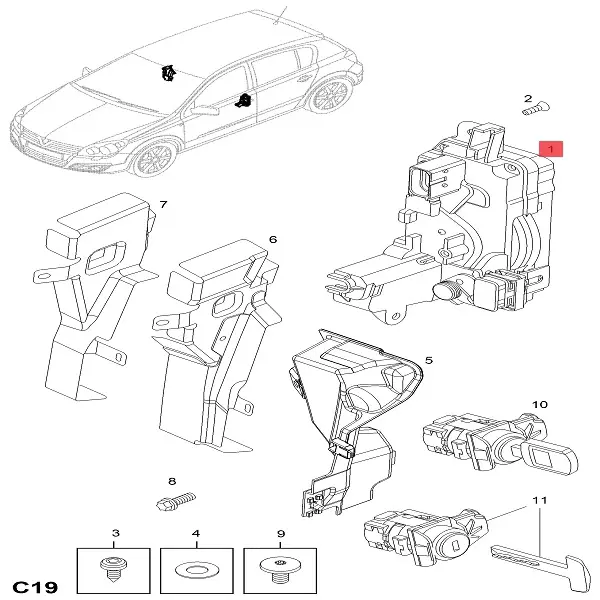 2
1
7
6
5
10
8
11
3
4
9
C19