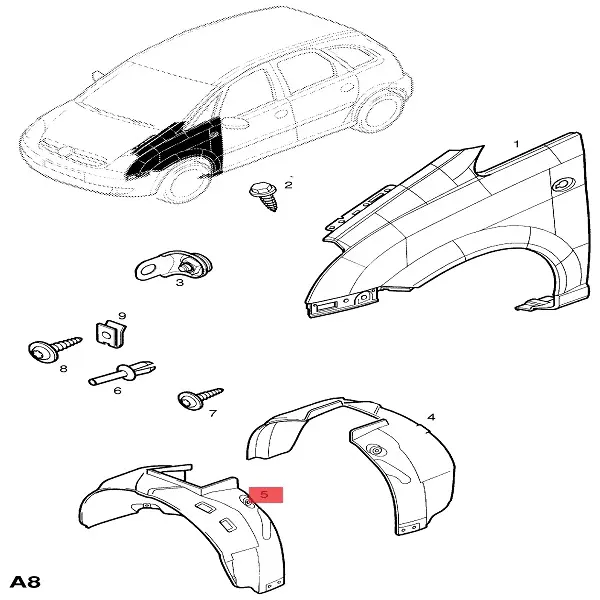 1
2
3
9
8
6
7
4
5
A8