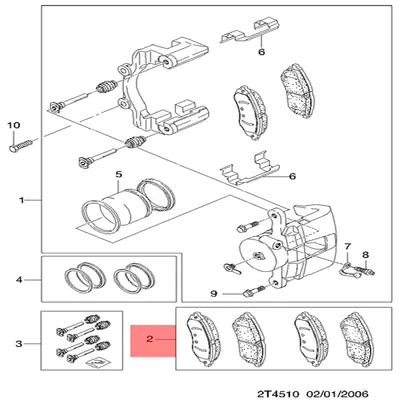 6
10
6
5
1
7
8
4
9
3
2
2T4510 02/01/2006