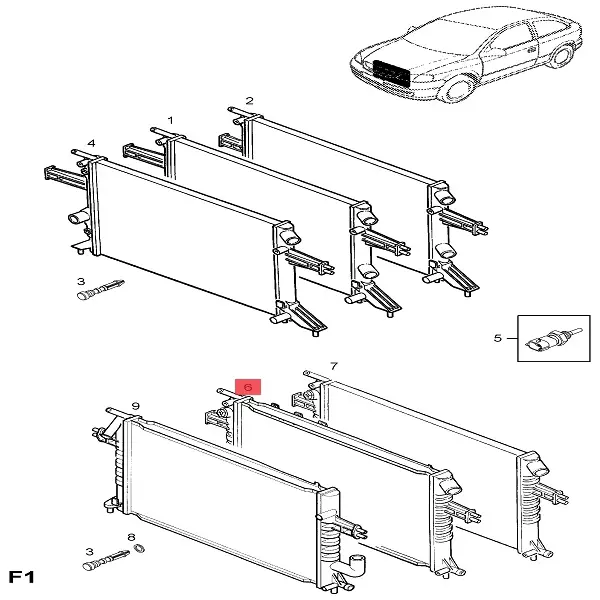 2
1
4
3
5
7
6
9
8
3
F1