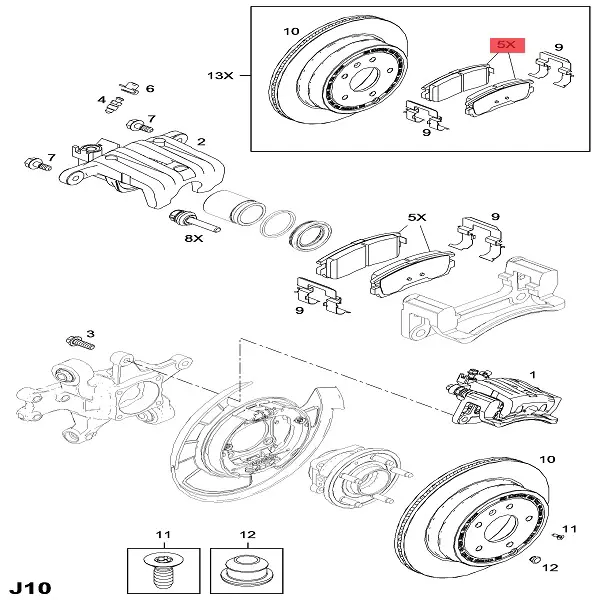 10
5X
9
13X
9
6
4
7
2
7
8X
5X
9
9
3
1
10
11
12
11
12
J10