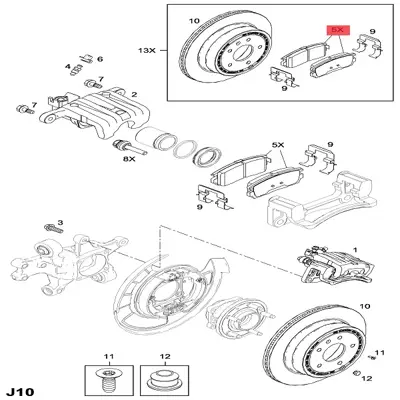 10
5X
9
13X
9
6
4
7
2
7
8X
5X
9
9
3
1
10
11
12
11
12
J10