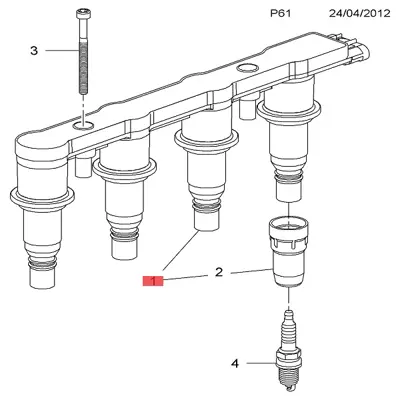 P61 24/04/2012

3

1

2

4