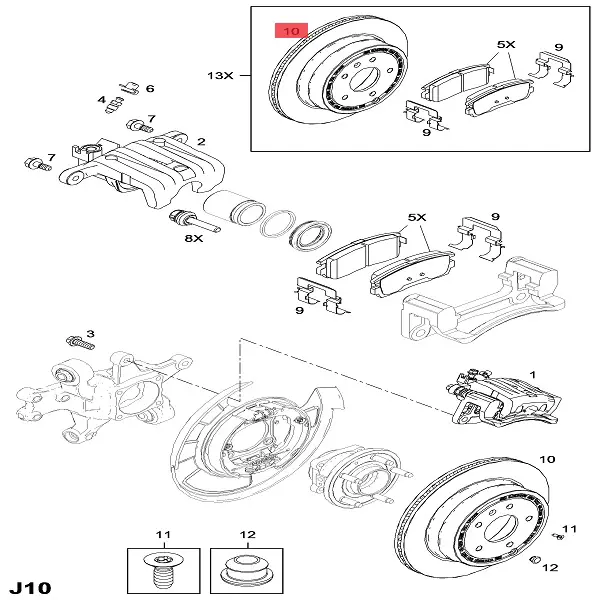 10
13X
5X
9
9
6
4
7
2
7
8X
5X
9
9
3
1
10
11
12
11
12
J10