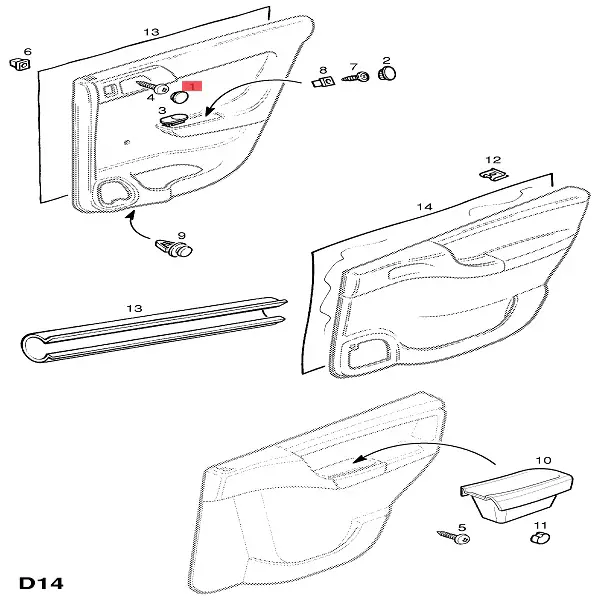 13
6
8
7
2
1
4
3
12
14
9
13
10
5
11
D14