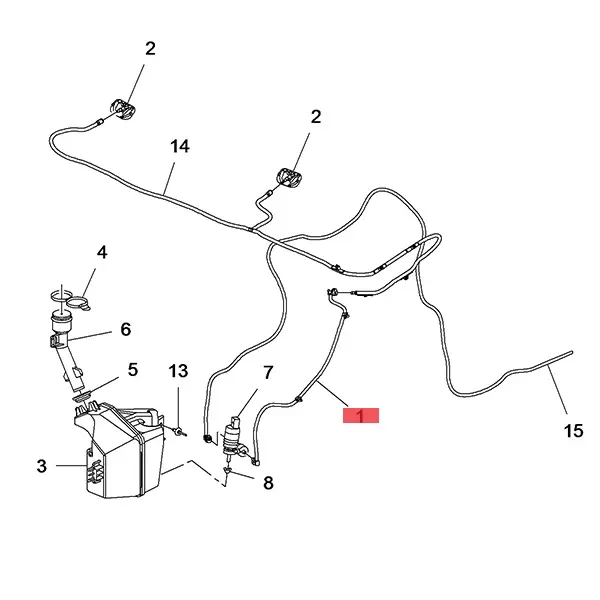 2
2
14
4
6
5
13
7
1
15
3
8