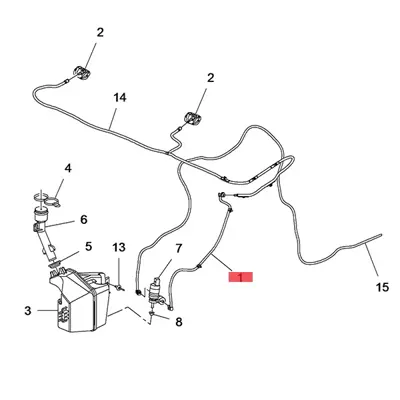 2
2
14
4
6
5
13
7
1
15
3
8