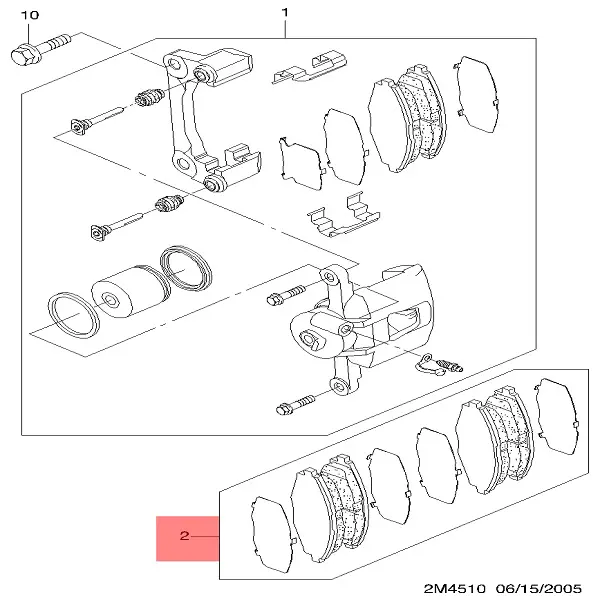 10

1

2

2M4510 06/15/2005