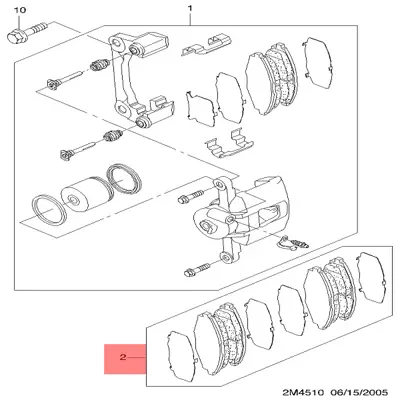 10

1

2

2M4510 06/15/2005