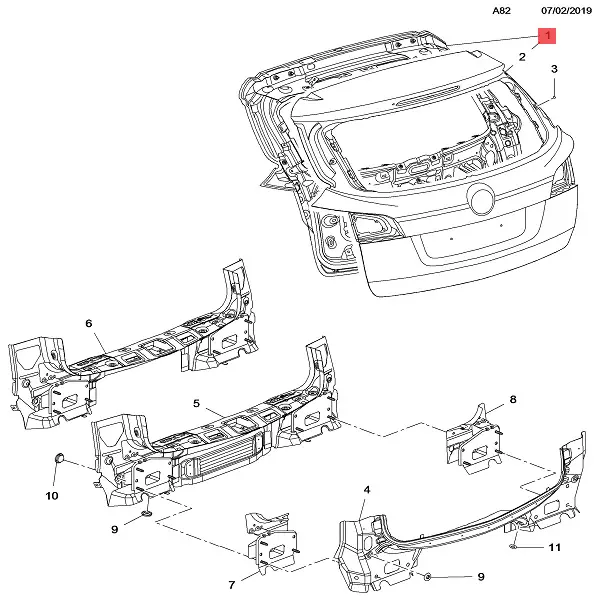 A82 07/02/2019

1
2
3
6
5
8
10
9
4
7
11
9