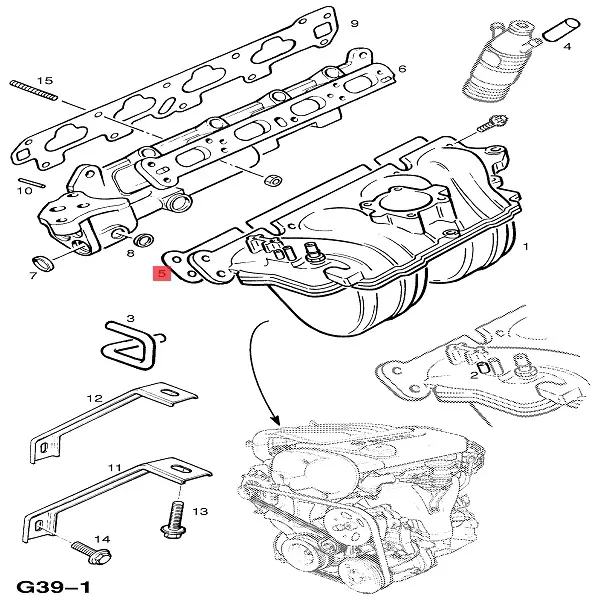 9
4
15
6
10
1
8
7
5
3
2
12
11
13
14
G39–1