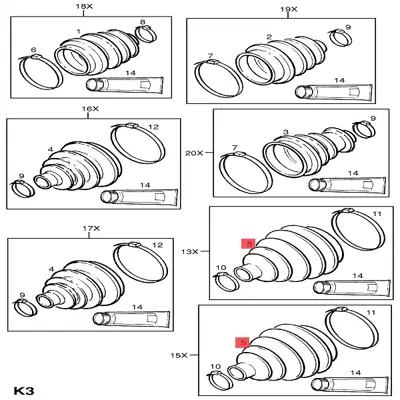 18X
1
8
6
14

19X
2
9
7
14

16X
12
4
9
14

20X
3
9
7
14

17X
12
4
9
14

13X
11
5
10
14

15X
11
5
10
14

K3