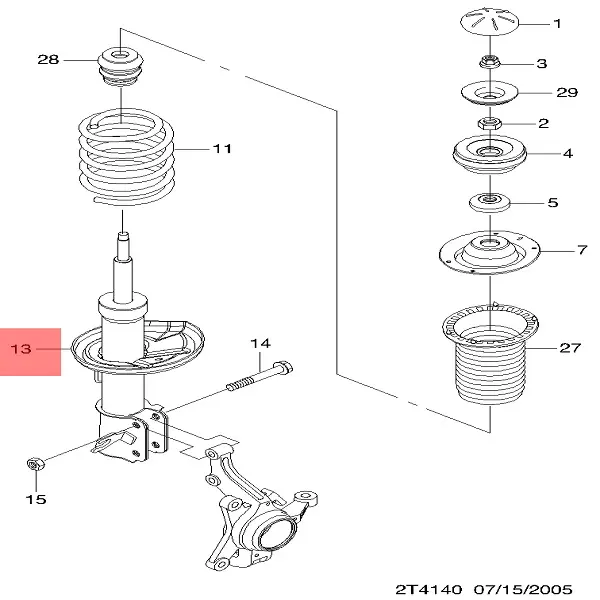 28
11
13
14
15
1
3
29
2
4
5
7
27
2T4140 07/15/2005