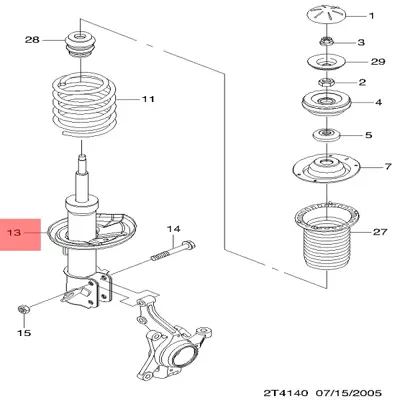 28
11
13
14
15
1
3
29
2
4
5
7
27
2T4140 07/15/2005