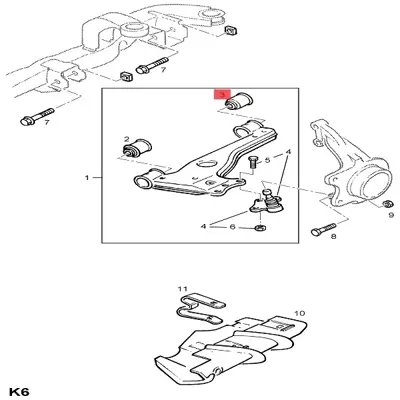 7

7

3

2

5

4

1

4

6

9

8

11

10

K6