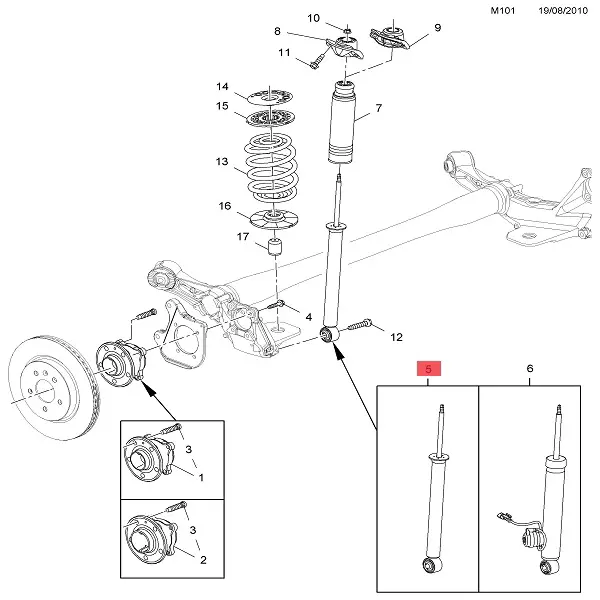 M101 19/08/2010

10
8
9
11
14
15
7
13
16
17
4
12
5
6
3
1
3
2