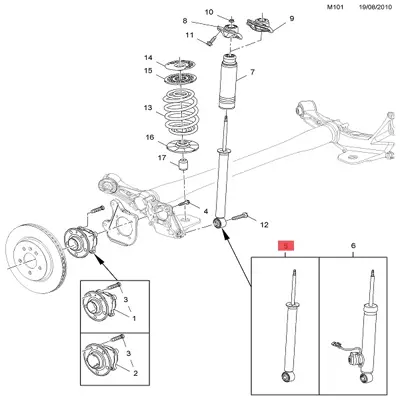 M101 19/08/2010

10
8
9
11
14
15
7
13
16
17
4
12
5
6
3
1
3
2