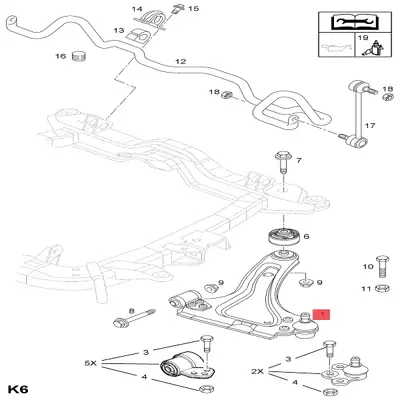 14
15
13
16
12
19
18
18
17
7
6
10
9
9
11
8
1
3
5X
4
3
2X
4
K6