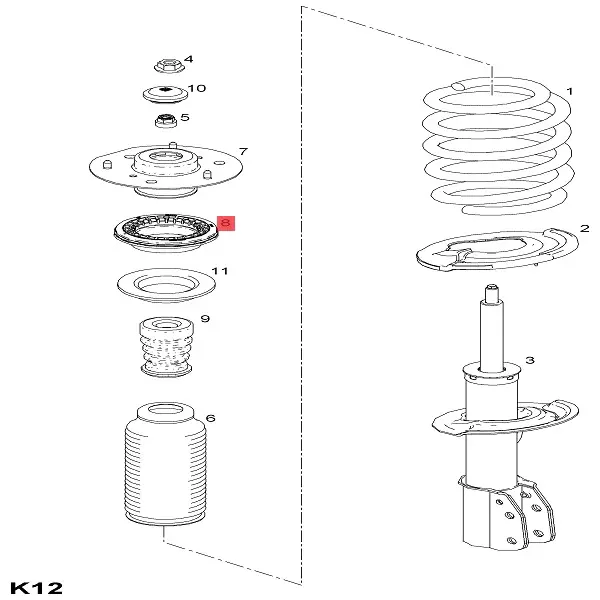 4
10
5
7
8
11
9
6
1
2
3
K12