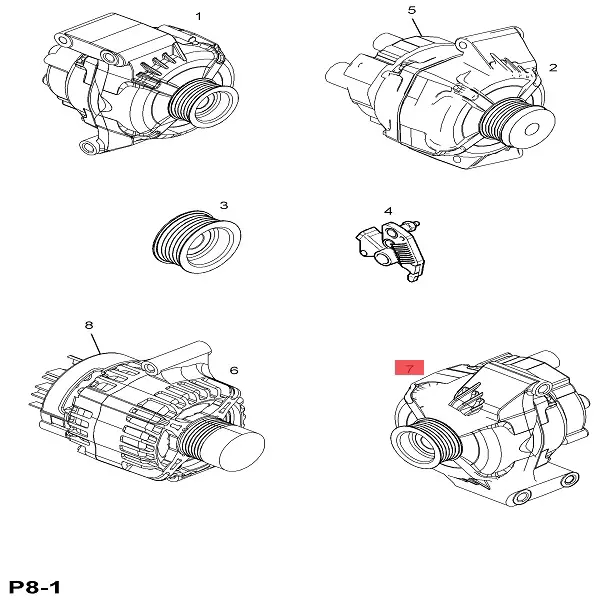 1
5
2
3
4
8
6
7
P8-1