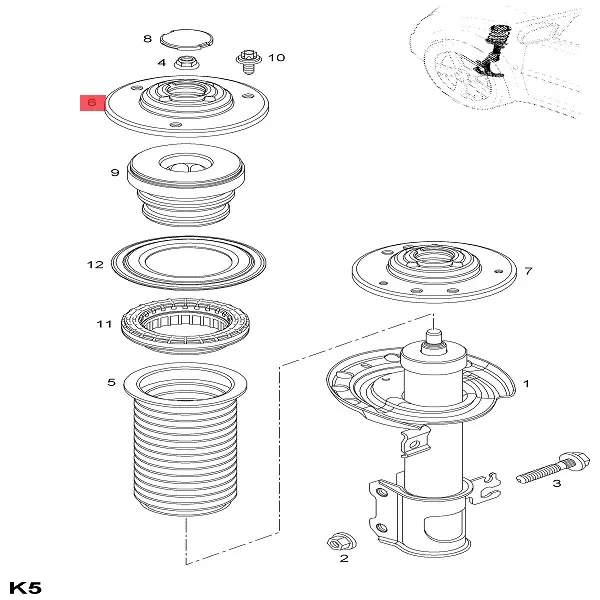 8
4
10
6
9
12
7
11
5
1
3
2
K5