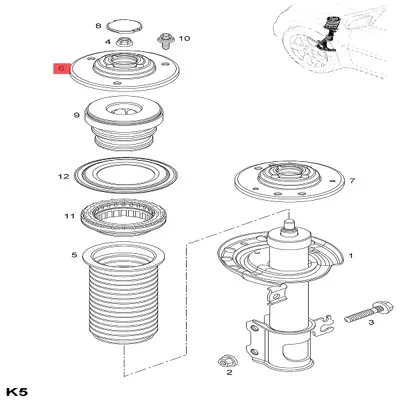 8
4
10
6
9
12
7
11
5
1
3
2
K5