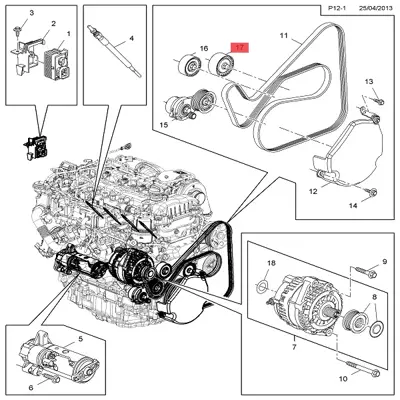 P12-1 25/04/2013

3
2
1
4
16
17
11
13
15
12
14
18
9
8
7
10
5
6