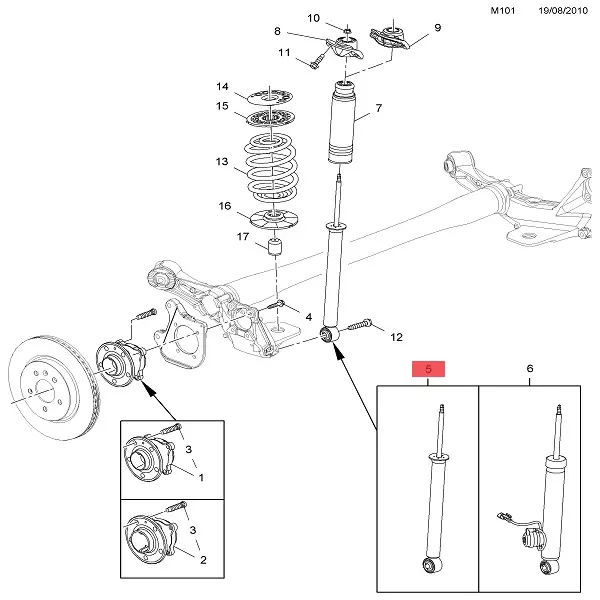 M101 19/08/2010

10
8
9
11
14
15
7
13
16
17
4
12
5
6
3
1
3
2