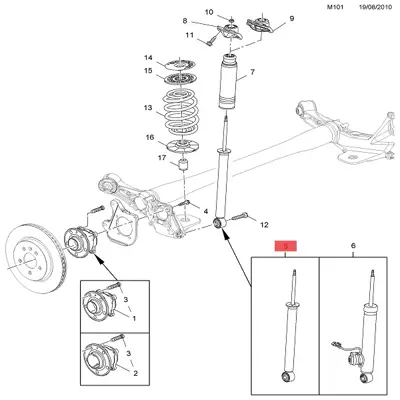 M101 19/08/2010

10
8
9
11
14
15
7
13
16
17
4
12
5
6
3
1
3
2