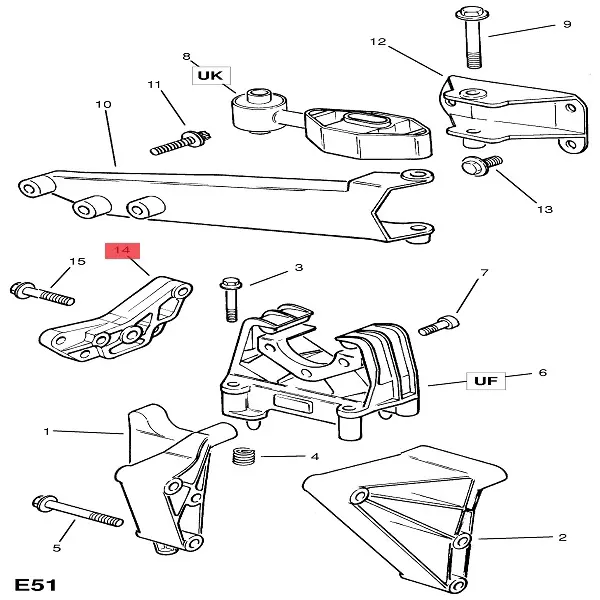 9
12
8
UK
11
10
13
14
15
3
7
UF
6
1
4
5
2
E51