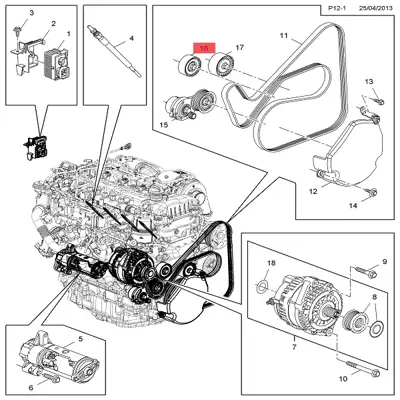 P12-1 25/04/2013

3
2
1
4
16
17
11
13
15
12
14
18
9
8
7
10
5
6