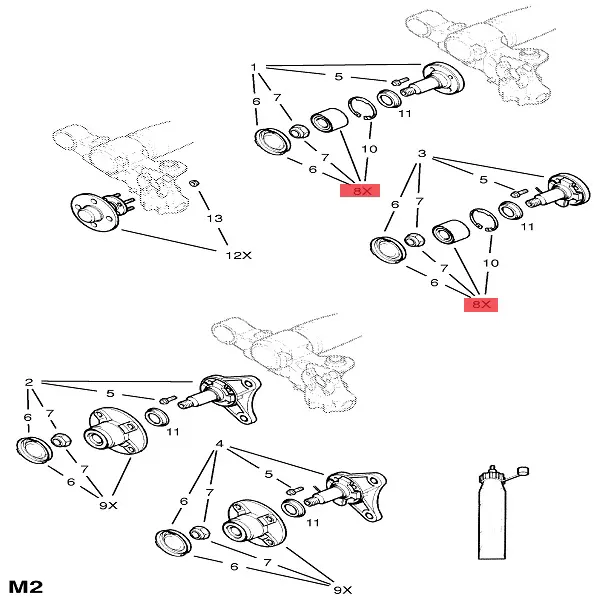 1
5
6
7
11
10
7
6
8X

13
12X

3
5
6
7
11
10
7
6
8X

2
5
6
7
11
7
6
9X

4
5
6
7
11
7
6
9X

M2