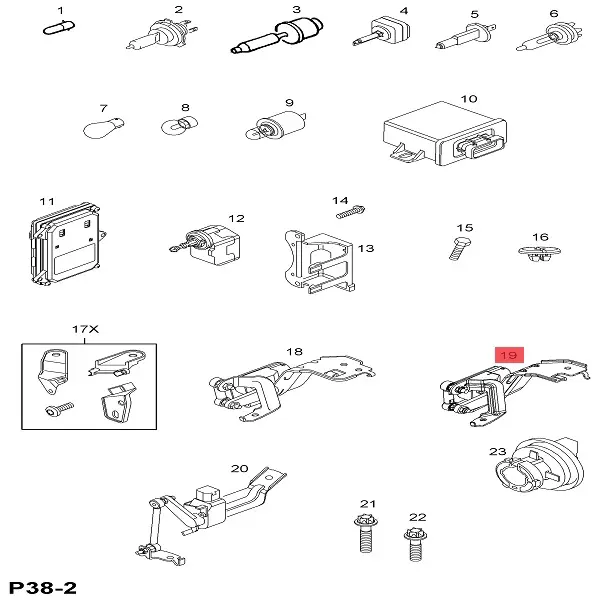 1
2
3
4
5
6
7
8
9
10
11
12
14
13
15
16
17X
18
19
23
20
21
22
P38-2