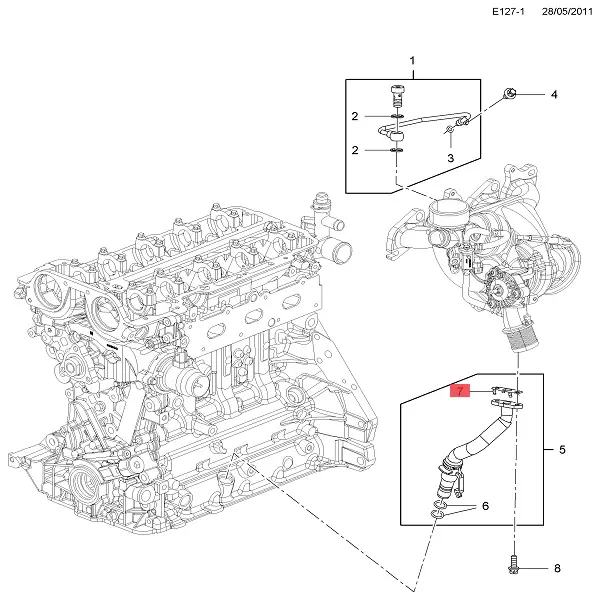 E127-1 28/05/2011

1
2
2
3
4
7
5
6
8