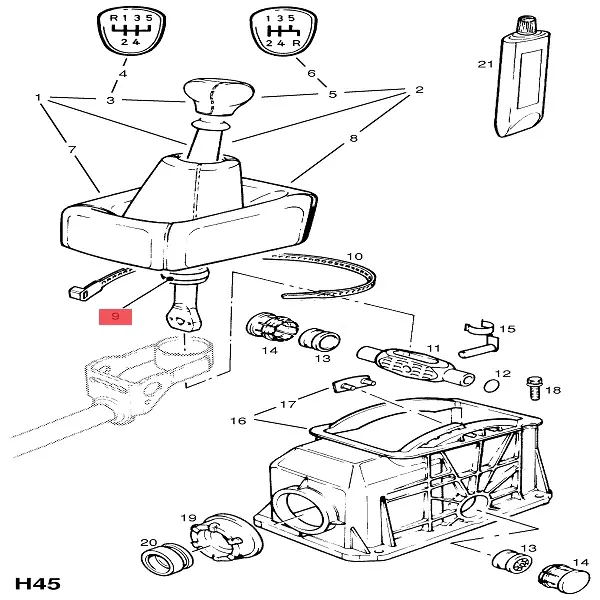 R 1 3 5
2 4

1 3 5
2 4 R

4
6
21
1
3
5
2
7
8
10
9
14
13
15
11
12
18
17
16
19
20
13
14
H45