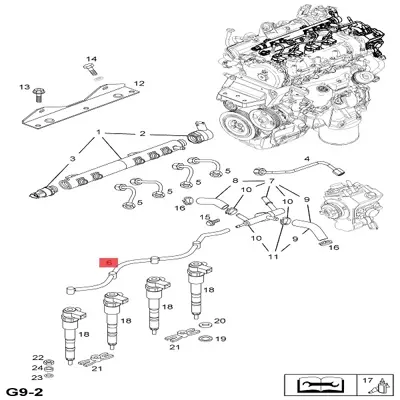 14
13
12
1
2
3
4
5
5
5
5
8
7
10
10
9
16
15
10
9
16
11
6
18
18
18
18
20
19
21
21
22
24
23
G9-2
17