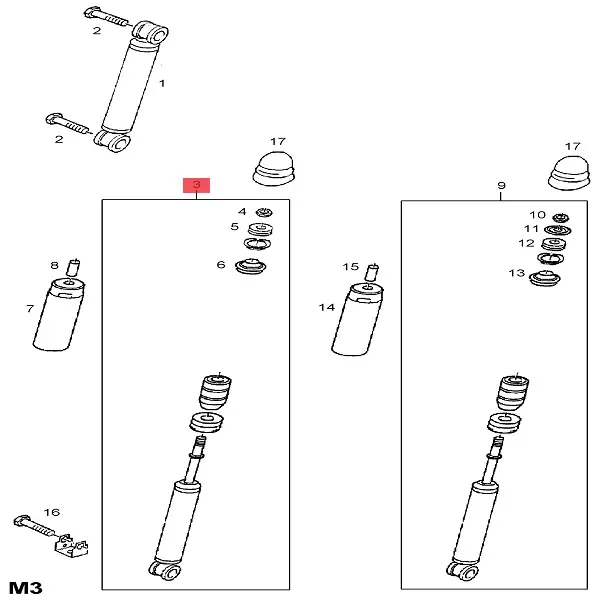 2
1
2
17
17
3
9
4
5
6
10
11
12
13
8
7
15
14
16
M3