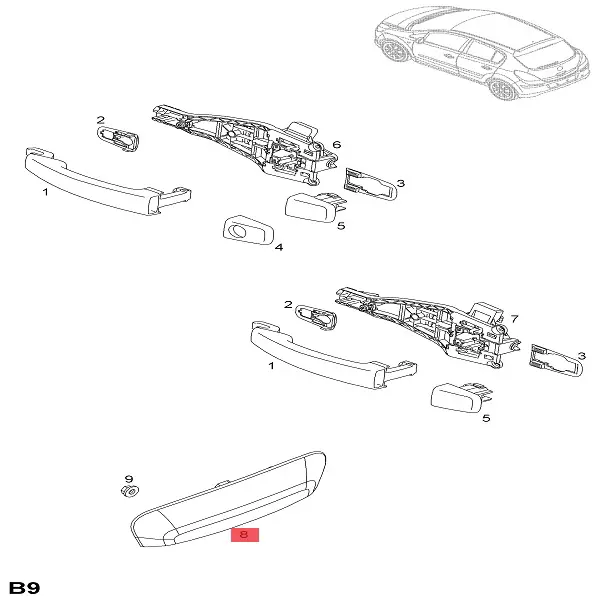 2
6
1
3
5
4
2
7
1
3
5
9
8
B9