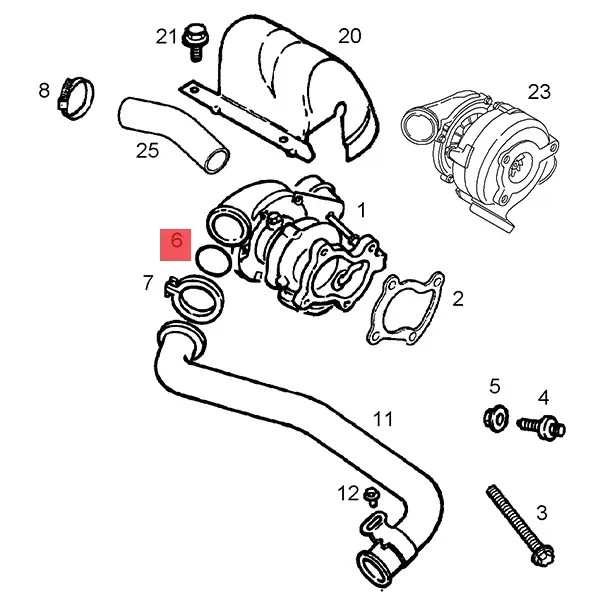 21
20
8
23
25
1
6
7
2
5
4
11
12
3