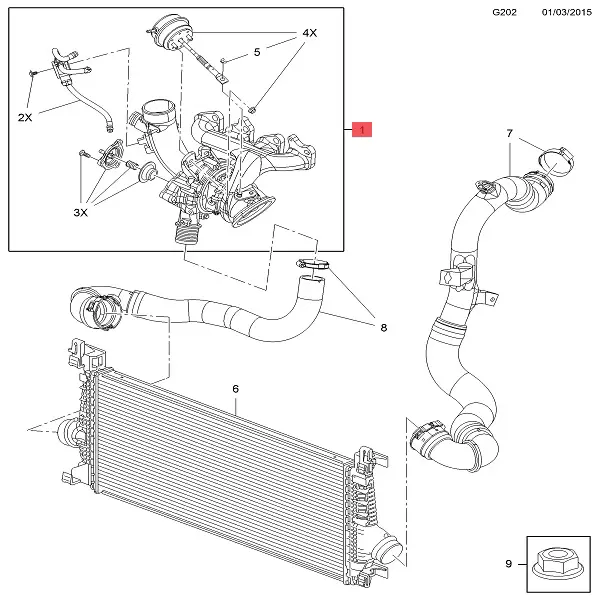 G202 01/03/2015

4X
5
2X
1
7
3X
8
6
9