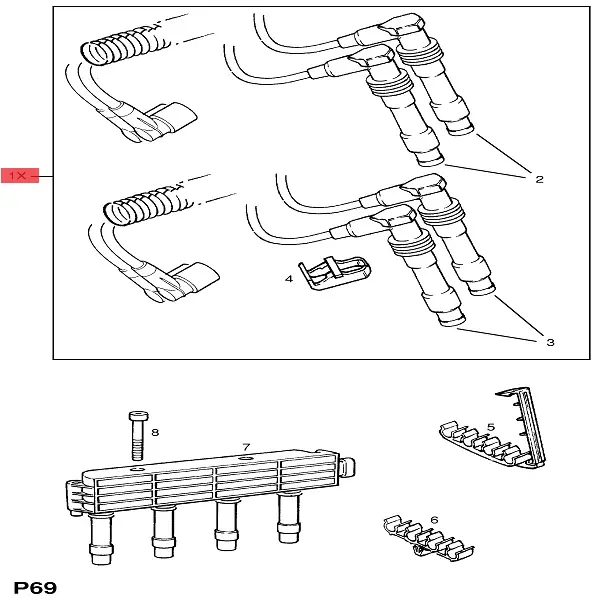 1X
2
4
3
8
7
5
6
P69