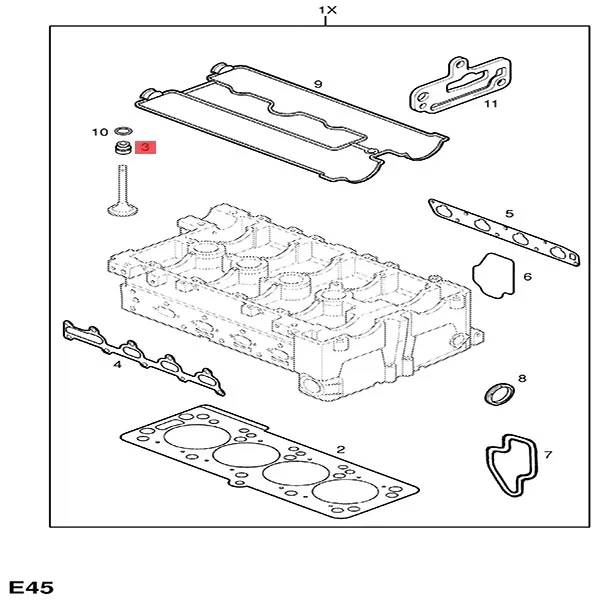 1X
9
11
10
3
5
6
4
8
2
7
E45