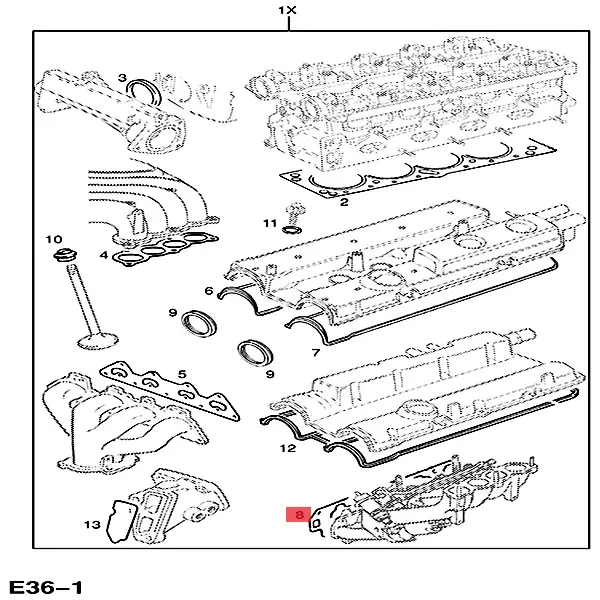 1X

3

2

11

10

4

6

9

9

7

5

12

13

8

E36–1