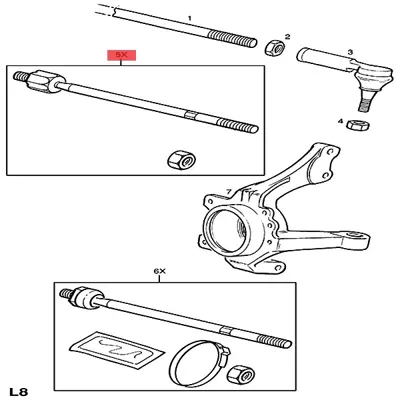 1
2
3
5X
4
7
6X
L8